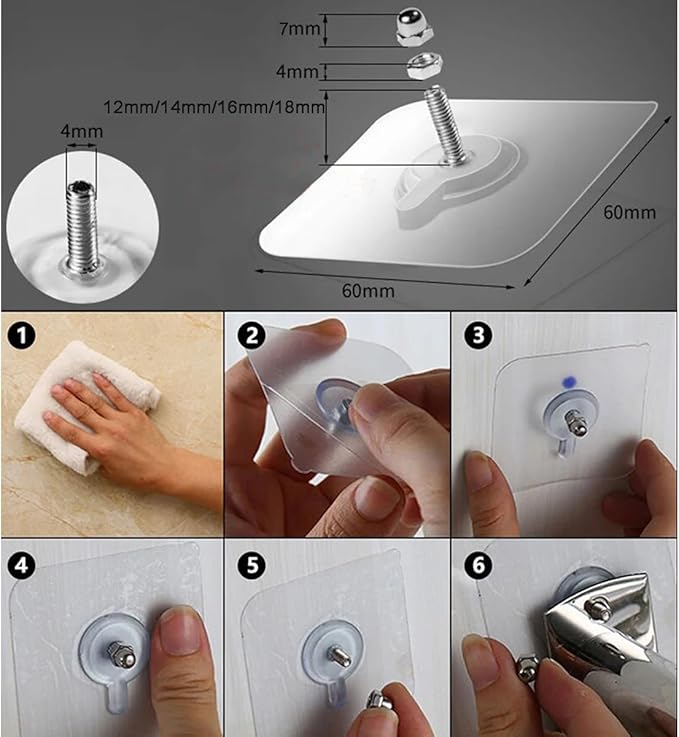 7mm
4mm
12mm/14mm/16mm/18mm
4mm
60mm
60mm
1
2
3
4
5
6