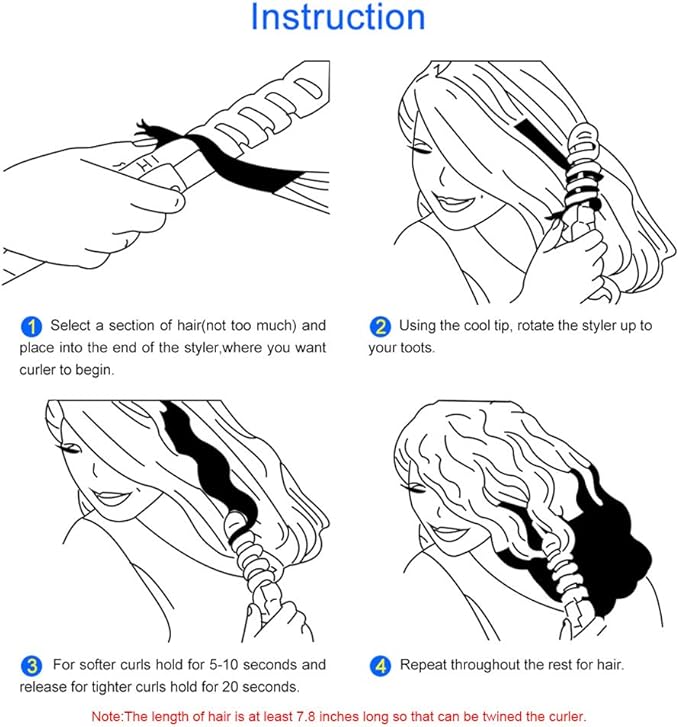 Instruction

HI

1 Select a section of hair(not too much) and place into the end of the styler,where you want curler to begin.

2 Using the cool tip, rotate the styler up to your toots.

3 For softer curls hold for 5-10 seconds and release for tighter curls hold for 20 seconds.

4 Repeat throughout the rest for hair.

Note:The length of hair is at least 7.8 inches long so that can be twined the curler.